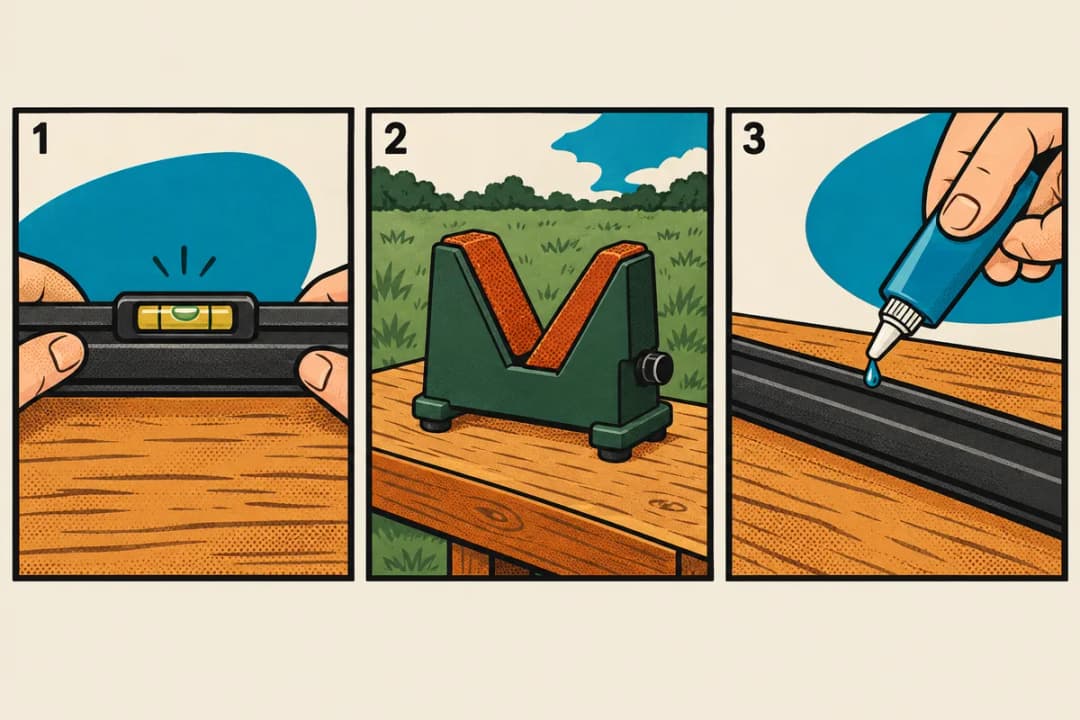 1

2

3